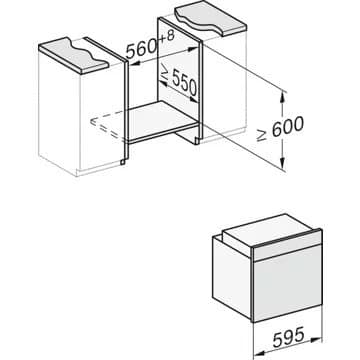 $560^{+8}$

$\geq 550$

$\geq 600$

595