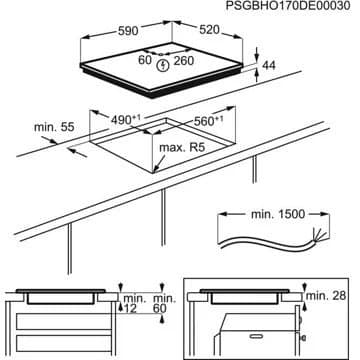 PSGBHO170DE00030

590
520
60
260
44

490$^{+1}$
560$^{+1}$
min. 55
max. R5

min. 1500

min. 12
min. 60

min. 28