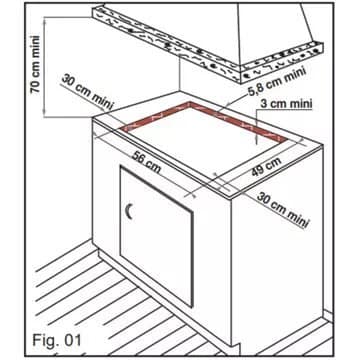 70 cm mini

30 cm mini

5,8 cm mini

3 cm mini

56 cm

49 cm

30 cm mini

Fig. 01