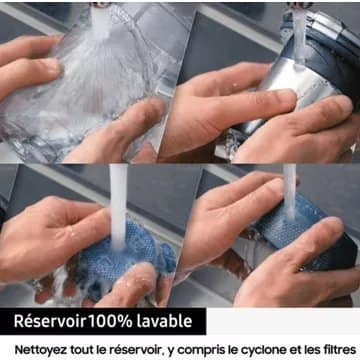 Réservoir100% lavable

Nettoyez tout le réservoir, y compris le cyclone et les filtres